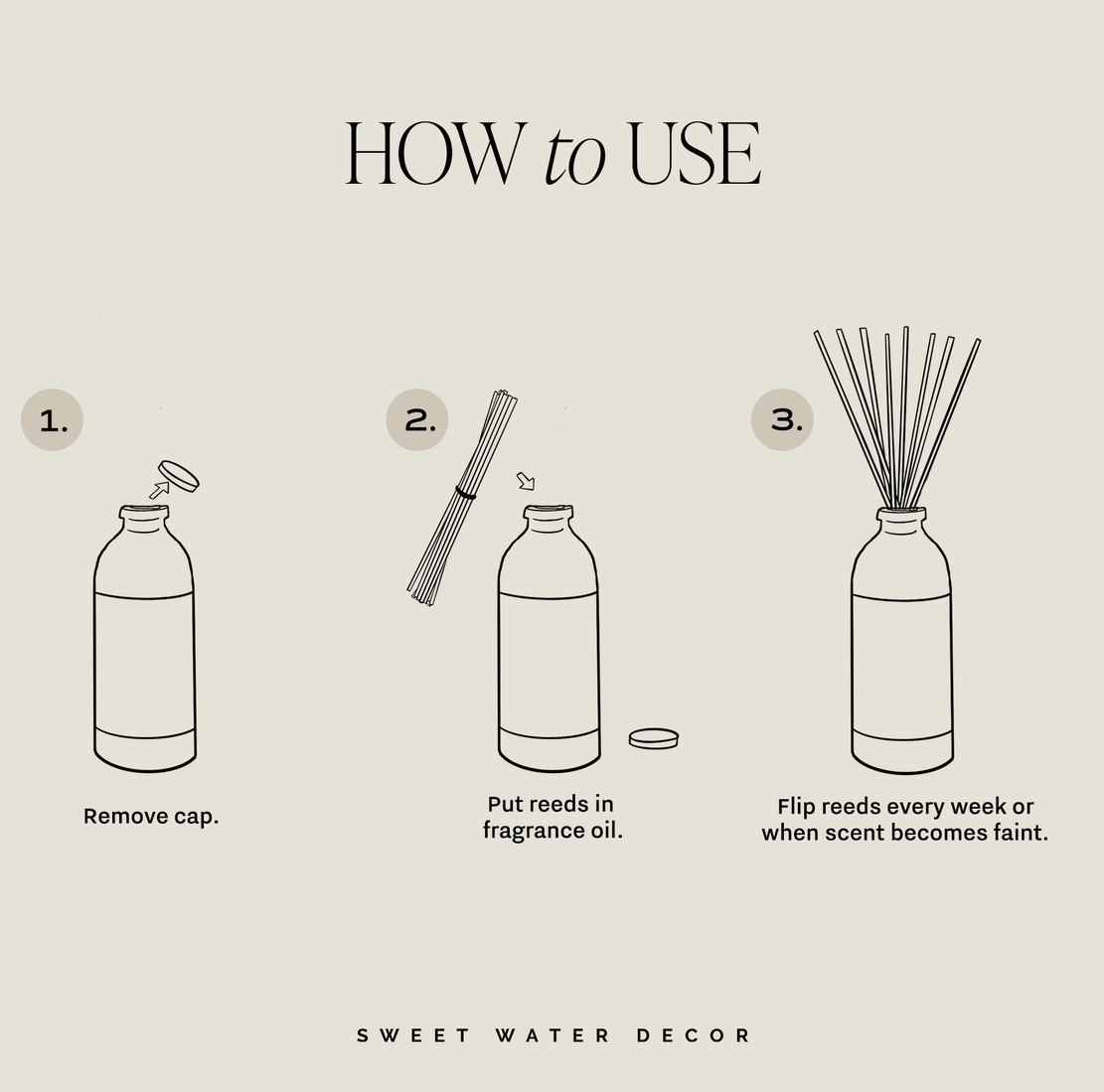 HOW to USE

1.

Remove cap.

2.

Put reeds in fragrance oil.

3.

Flip reeds every week or when scent becomes faint.

SWEET WATER DECOR