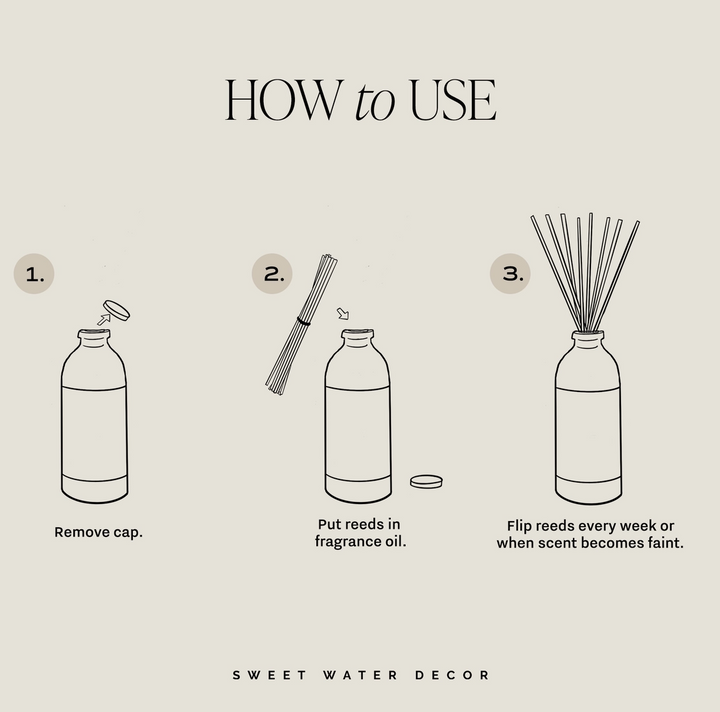 HOW to USE

1.

Remove cap.

2.

Put reeds in fragrance oil.

3.

Flip reeds every week or when scent becomes faint.

SWEET WATER DECOR